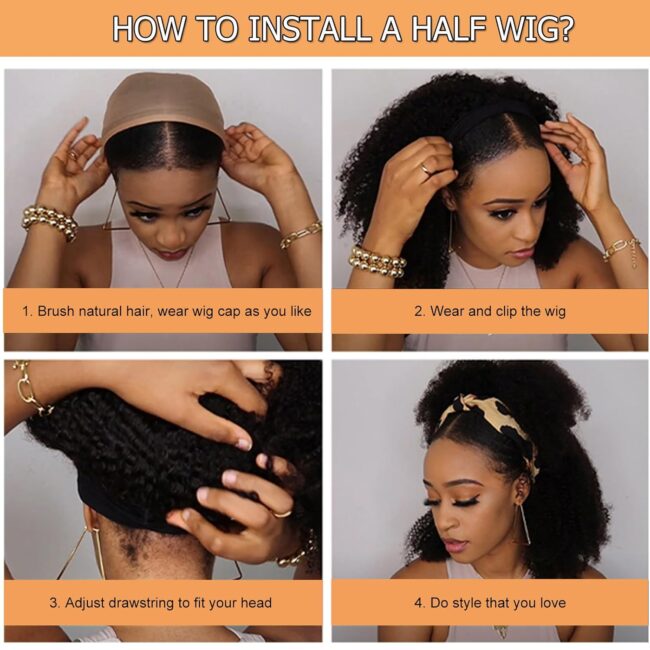 HOW TO INSTALL A HALF WIG?

1. Brush natural hair, wear wig cap as you like

2. Wear and clip the wig

3. Adjust drawstring to fit your head

4. Do style that you love