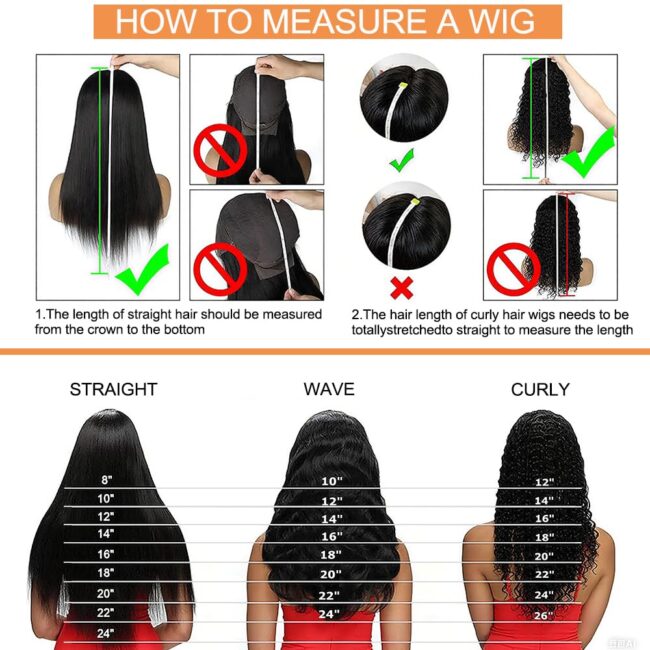 HOW TO MEASURE A WIG

1.The length of straight hair should be measured from the crown to the bottom

2.The hair length of curly hair wigs needs to be totallystretchedto straight to measure the length

STRAIGHT

8"
10"
12"
14"
16"
18"
20"
22"
24"

WAVE

10"
12"
14"
16"
18"
20"
22"
24"

CURLY

12"
14"
16"
18"
20"
22"
24"
26"